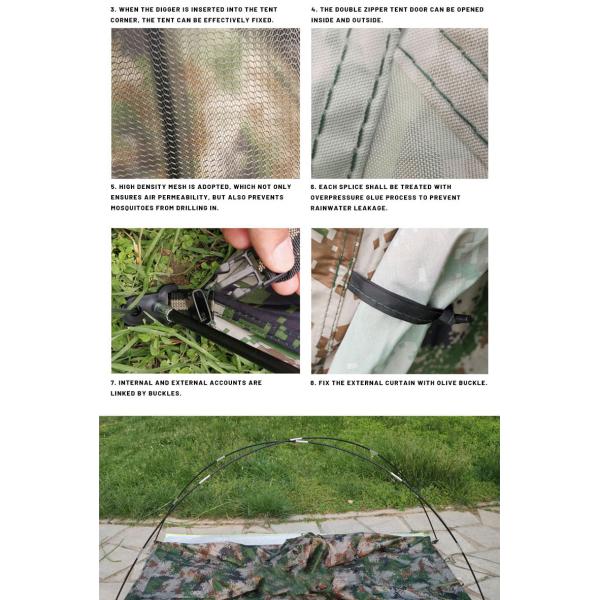 3. WHEN THE DIGGER IS INSERTED INTO THE TENT CORNER, THE TENT CAN BE EFFECTIVELY FIXED.

4. THE DOUBLE ZIPPER TENT DOOR CAN BE OPENED INSIDE AND OUTSIDE.

5. HIGH DENSITY MESH IS ADOPTED, WHICH NOT ONLY ENSURES AIR PERMEABILITY, BUT ALSO PREVENTS MOSQUITOES FROM DRILLING IN.

6. EACH SPLICE SHALL BE TREATED WITH OVERPRESSURE GLUE PROCESS TO PREVENT RAINWATER LEAKAGE.

7. INTERNAL AND EXTERNAL ACCOUNTS ARE LINKED BY BUCKLES.

8. FIX THE EXTERNAL CURTAIN WITH OLIVE BUCKLE.