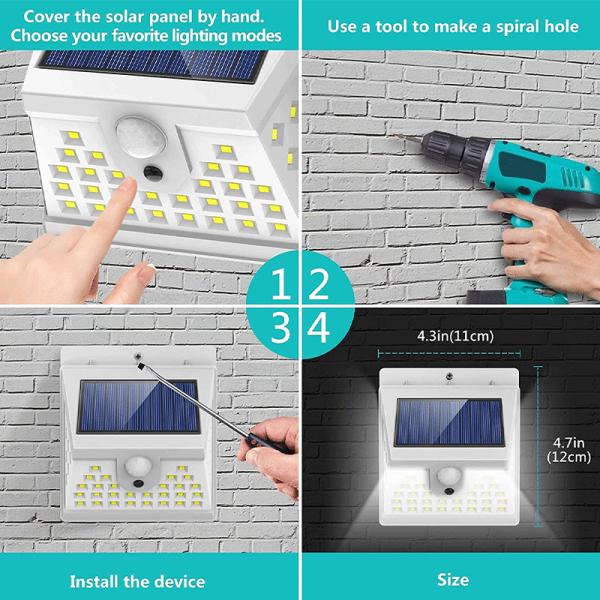 Cover the solar panel by hand.
Choose your favorite lighting modes

Use a tool to make a spiral hole

1 2
3 4

4.3in(11cm)

4.7in
(12cm)

Install the device

Size