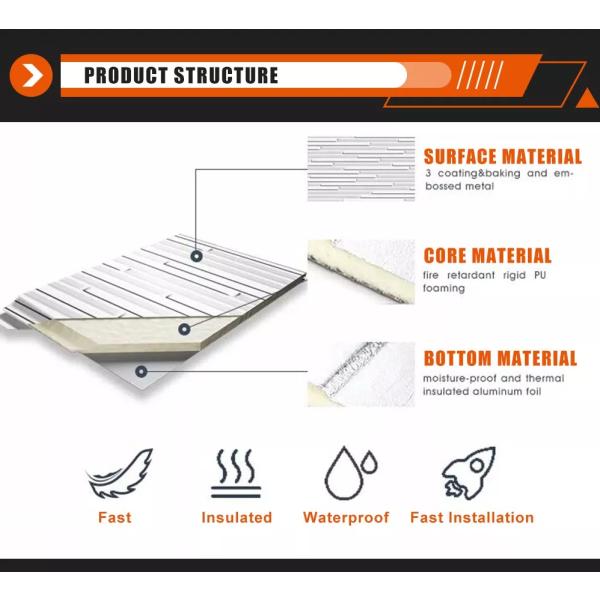 PRODUCT STRUCTURE

SURFACE MATERIAL
3 coating&baking and embossed metal

CORE MATERIAL
fire retardant rigid PU foaming

BOTTOM MATERIAL
moisture-proof and thermal insulated aluminum foil

Fast

Insulated

Waterproof

Fast Installation