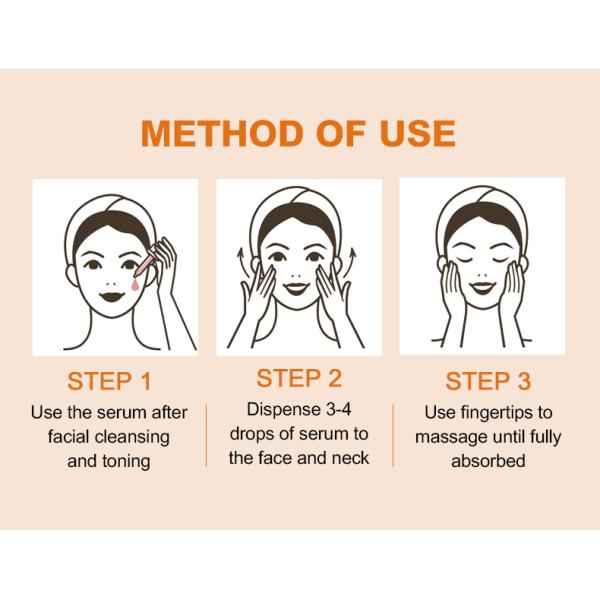 METHOD OF USE

STEP 1
Use the serum after facial cleansing and toning

STEP 2
Dispense 3-4 drops of serum to the face and neck

STEP 3
Use fingertips to massage until fully absorbed