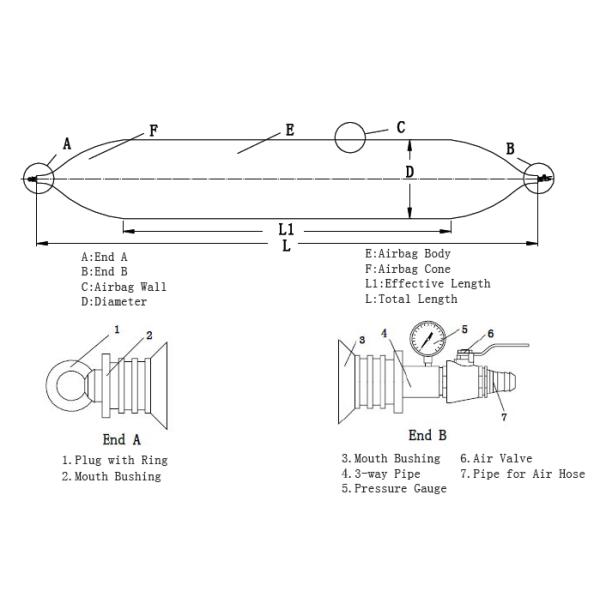 A F E C B D L1 L

A:End A
B:End B
C:Airbag Wall
D:Diameter

E:Airbag Body
F:Airbag Cone
L1:Effective Length
L:Total Length

1 2

End A

1.Plug with Ring
2.Mouth Bushing

3 4 5 6 7

End B

3.Mouth Bushing
4.3-way Pipe
5.Pressure Gauge

6.Air Valve
7.Pipe for Air Hose