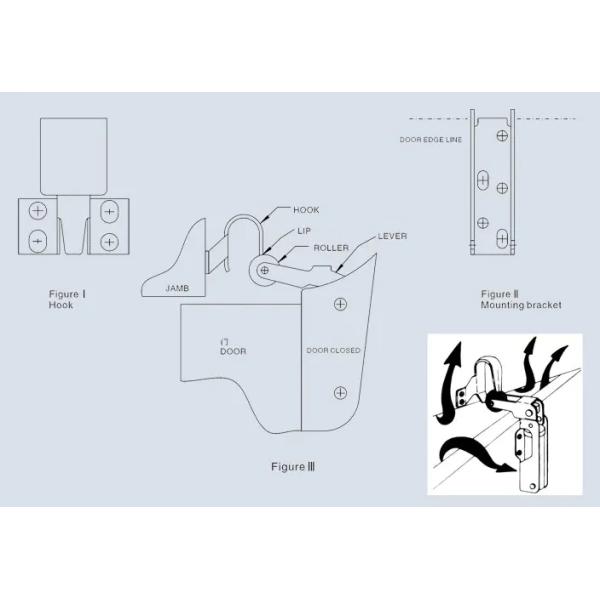 Figure Ⅰ
Hook

HOOK
LIP
ROLLER
LEVER
JAMB
门
DOOR
DOOR CLOSED

Figure Ⅲ

DOOR EDGE LINE

Figure Ⅱ
Mounting bracket