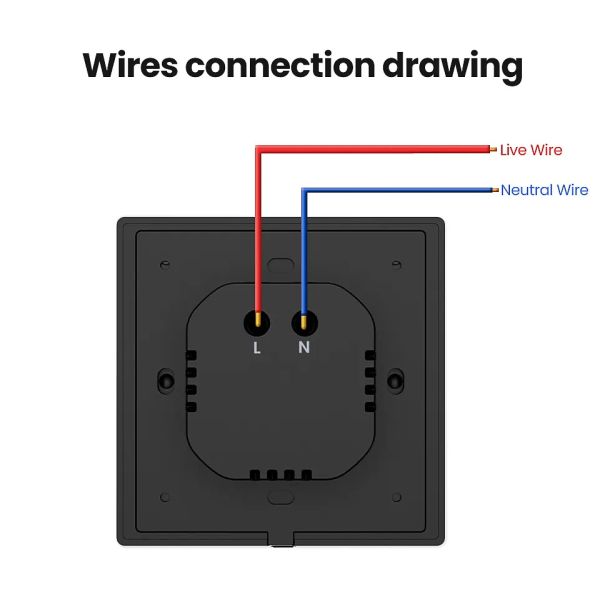 Wires connection drawing

Live Wire

Neutral Wire

L

N