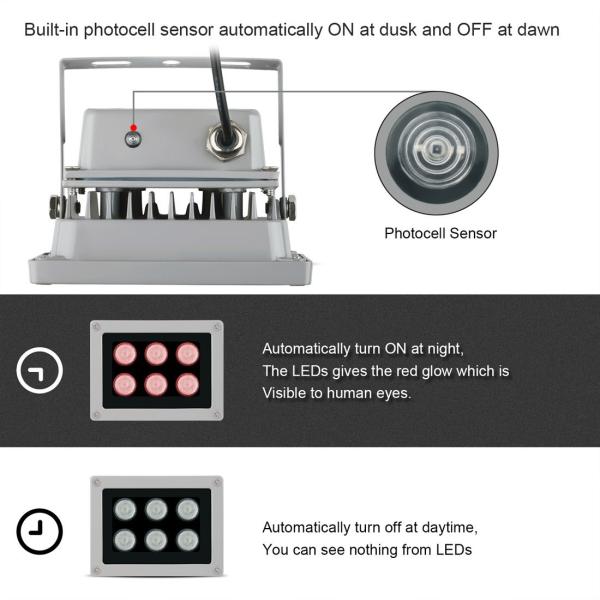 Built-in photocell sensor automatically ON at dusk and OFF at dawn

Photocell Sensor

Automatically turn ON at night,
The LEDs gives the red glow which is
Visible to human eyes.

Automatically turn off at daytime,
You can see nothing from LEDs