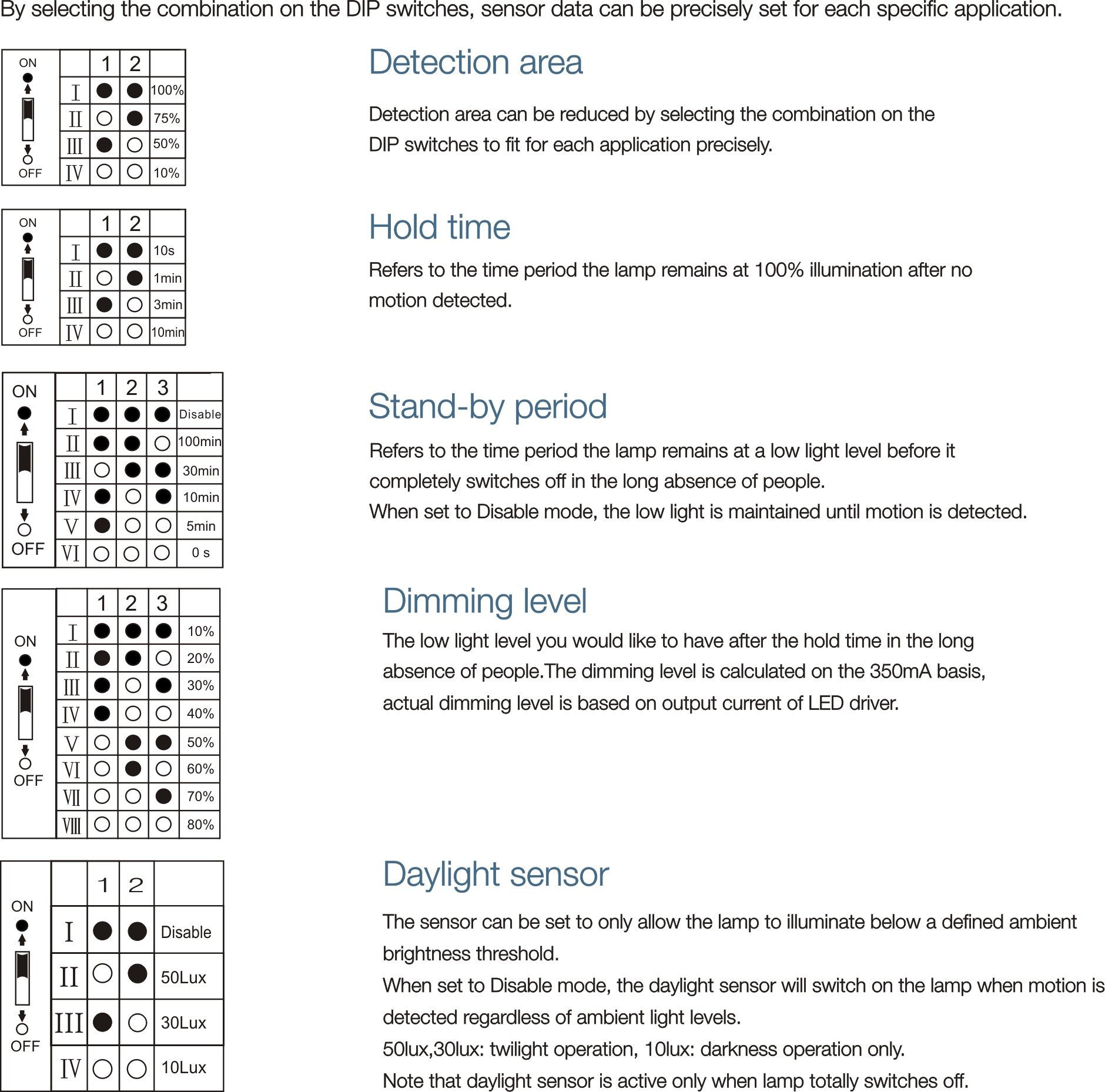 By selecting the combination on the DIP switches, sensor data can be precisely set for each specific application.

ON
OFF

| | 1 | 2 | |
|---|---|---|---|
| I | ● | ● | 100% |
| II | ○ | ● | 75% |
| III | ● | ○ | 50% |
| IV | ○ | ○ | 10% |

Detection area

Detection area can be reduced by selecting the combination on the DIP switches to fit for each application precisely.

ON
OFF

| | 1 | 2 | |
|---|---|---|---|
| I | ● | ● | 10s |
| II | ○ | ● | 1min |
| III | ● | ○ | 3min |
| IV | ○ | ○ | 10min |

Hold time

Refers to the time period the lamp remains at 100% illumination after no motion detected.

ON
OFF

| | 1 | 2 | 3 | |
|---|---|---|---|---|
| I | ● | ● | ● | Disable |
| II | ● | ● | ○ | 100min |
| III | ○ | ● | ● | 30min |
| IV | ● | ○ | ● | 10min |
| V | ● | ○ | ○ | 5min |
| VI | ○ | ○ | ○ | 0 s |

Stand-by period

Refers to the time period the lamp remains at a low light level before it completely switches off in the long absence of people.
When set to Disable mode, the low light is maintained until motion is detected.

ON
OFF

| | 1 | 2 | 3 | |
|---|---|---|---|---|
| I | ● | ● | ● | 10% |
| II | ● | ● | ○ | 20% |
| III | ● | ○ | ● | 30% |
| IV | ● | ○ | ○ | 40% |
| V | ○ | ● | ● | 50% |
| VI | ○ | ● | ○ | 60% |
| VII | ○ | ○ | ● | 70% |
| VIII | ○ | ○ | ○ | 80% |

Dimming level

The low light level you would like to have after the hold time in the long absence of people.The dimming level is calculated on the 350mA basis, actual dimming level is based on output current of LED driver.

ON
OFF

| | 1 | 2 | |
|---|---|---|---|
| I | ● | ● | Disable |
| II | ○ | ● | 50Lux |
| III | ● | ○ | 30Lux |
| IV | ○ | ○ | 10Lux |

Daylight sensor

The sensor can be set to only allow the lamp to illuminate below a defined ambient brightness threshold.
When set to Disable mode, the daylight sensor will switch on the lamp when motion is detected regardless of ambient light levels.
50lux,30lux: twilight operation, 10lux: darkness operation only.
Note that daylight sensor is active only when lamp totally switches off.