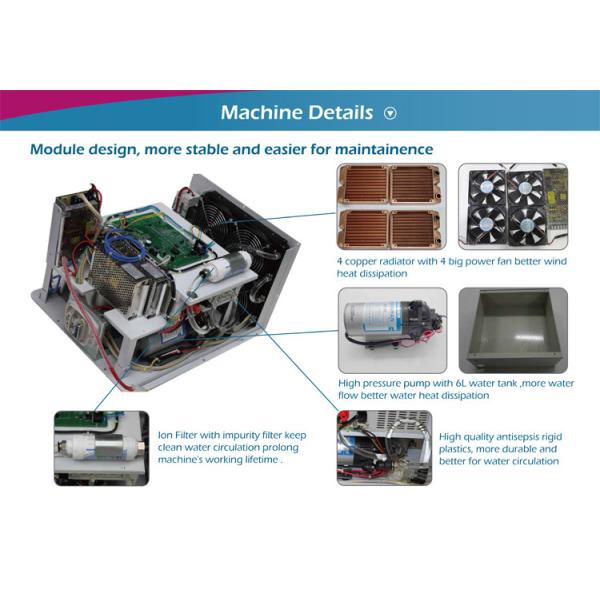 Machine Details

Module design, more stable and easier for maintainence

4 copper radiator with 4 big power fan better wind heat dissipation

High pressure pump with 6L water tank ,more water flow better water heat dissipation

Ion Filter with impurity filter keep clean water circulation prolong machine's working lifetime .

High quality antisepsis rigid plastics, more durable and better for water circulation