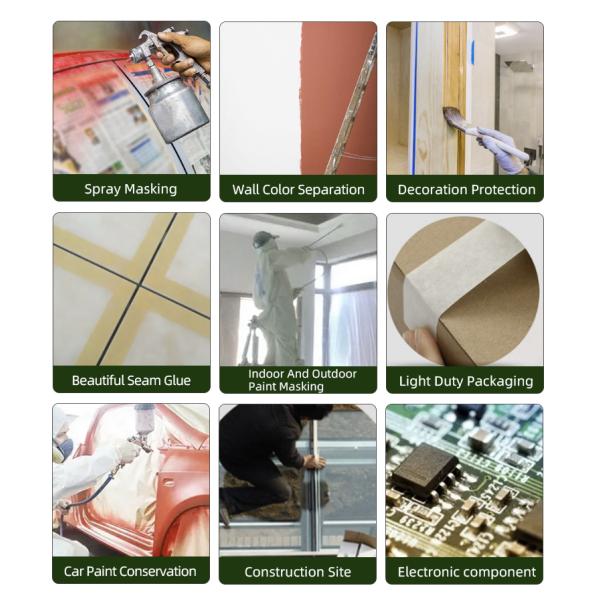 Spray Masking

Wall Color Separation

Decoration Protection

Beautiful Seam Glue

Indoor And Outdoor Paint Masking

Light Duty Packaging

Car Paint Conservation

Construction Site

Electronic component