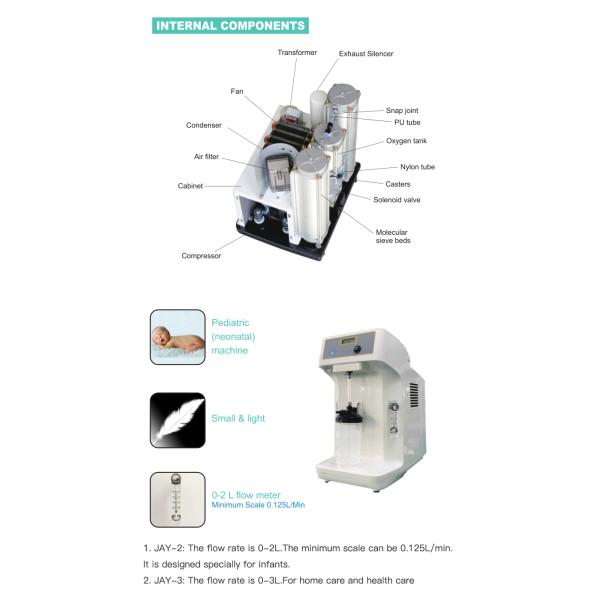 INTERNAL COMPONENTS

Transformer
Exhaust Silencer
Fan
Condenser
Air filter
Cabinet
Compressor
Snap joint
PU tube
Oxygen tank
Nylon tube
Casters
Solenoid valve
Molecular sieve beds

Pediatric (neonatal) machine

Small & light

0-2 L flow meter
Minimum Scale 0.125L/Min

1. JAY-2: The flow rate is 0-2L.The minimum scale can be 0.125L/min. It is designed specially for infants.
2. JAY-3: The flow rate is 0-3L.For home care and health care