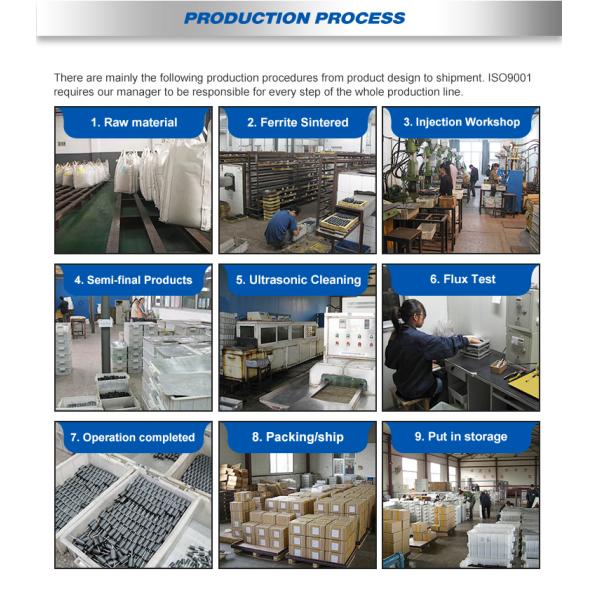 PRODUCTION PROCESS

There are mainly the following production procedures from product design to shipment. ISO9001 requires our manager to be responsible for every step of the whole production line.

1. Raw material

2. Ferrite Sintered

3. Injection Workshop

4. Semi-final Products

5. Ultrasonic Cleaning

6. Flux Test

7. Operation completed

8. Packing/ship

9. Put in storage