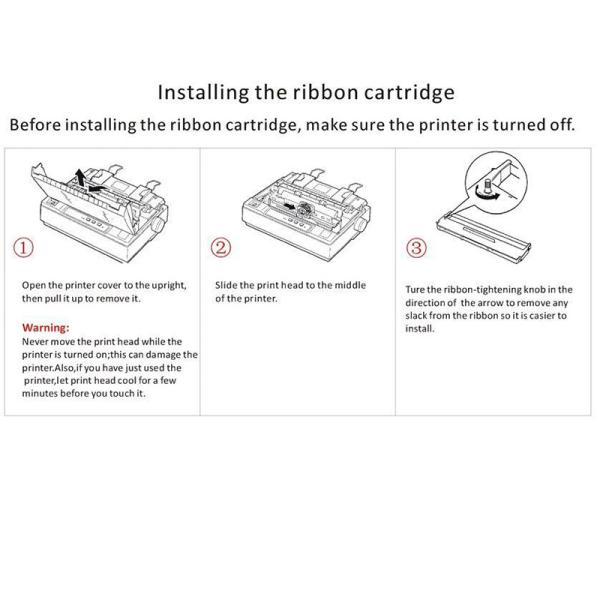 Installing the ribbon cartridge

Before installing the ribbon cartridge, make sure the printer is turned off.

①

Open the printer cover to the upright, then pull it up to remove it.

Warning:
Never move the print head while the printer is turned on;this can damage the printer.Also,if you have just used the printer,let print head cool for a few minutes before you touch it.

②

Slide the print head to the middle of the printer.

③

Ture the ribbon-tightening knob in the direction of the arrow to remove any slack from the ribbon so it is casier to install.