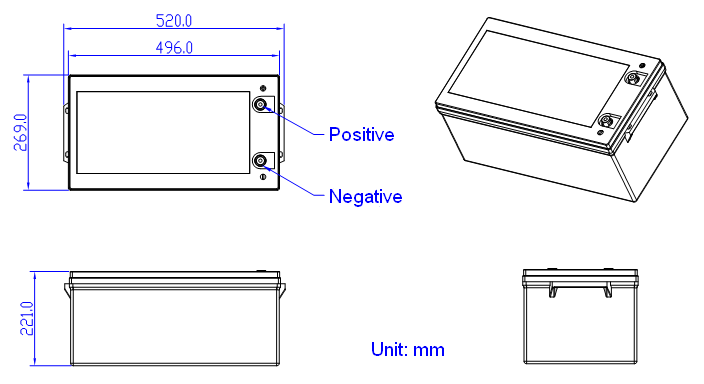 520.0
496.0
269.0
Positive
Negative
221.0
Unit: mm