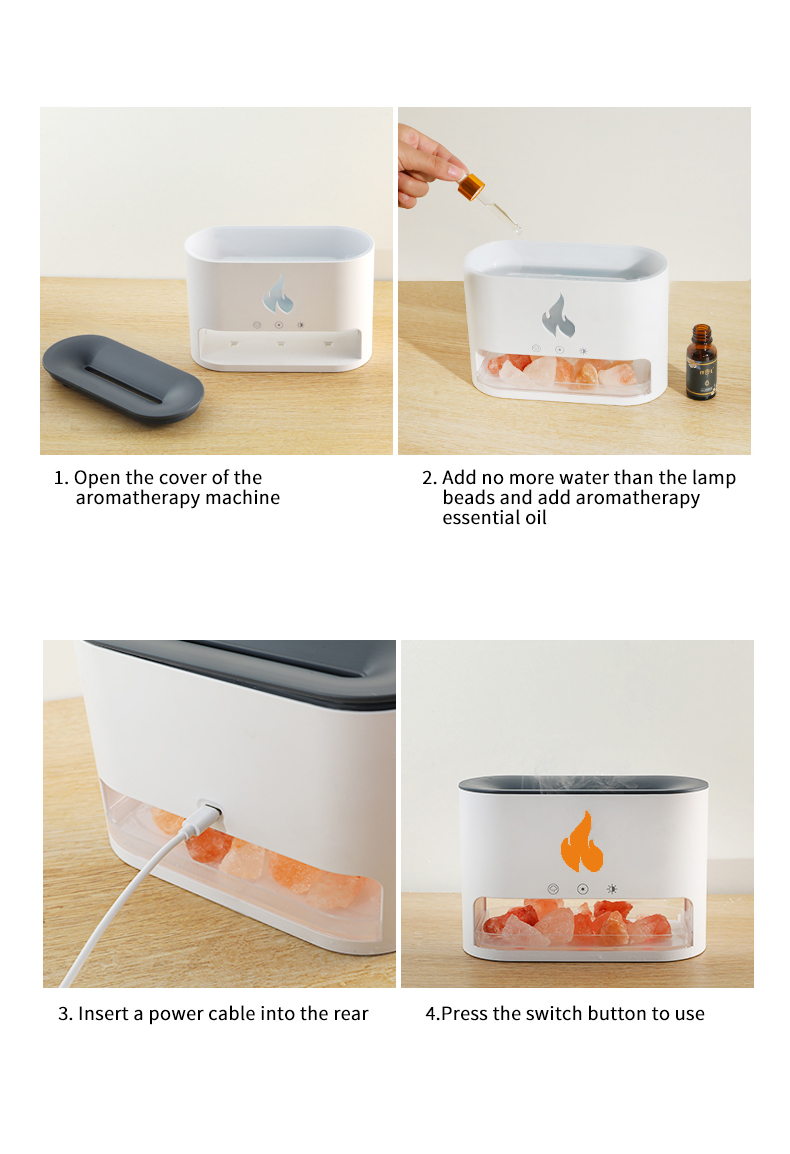 1. Open the cover of the aromatherapy machine

2. Add no more water than the lamp beads and add aromatherapy essential oil

3. Insert a power cable into the rear

4.Press the switch button to use