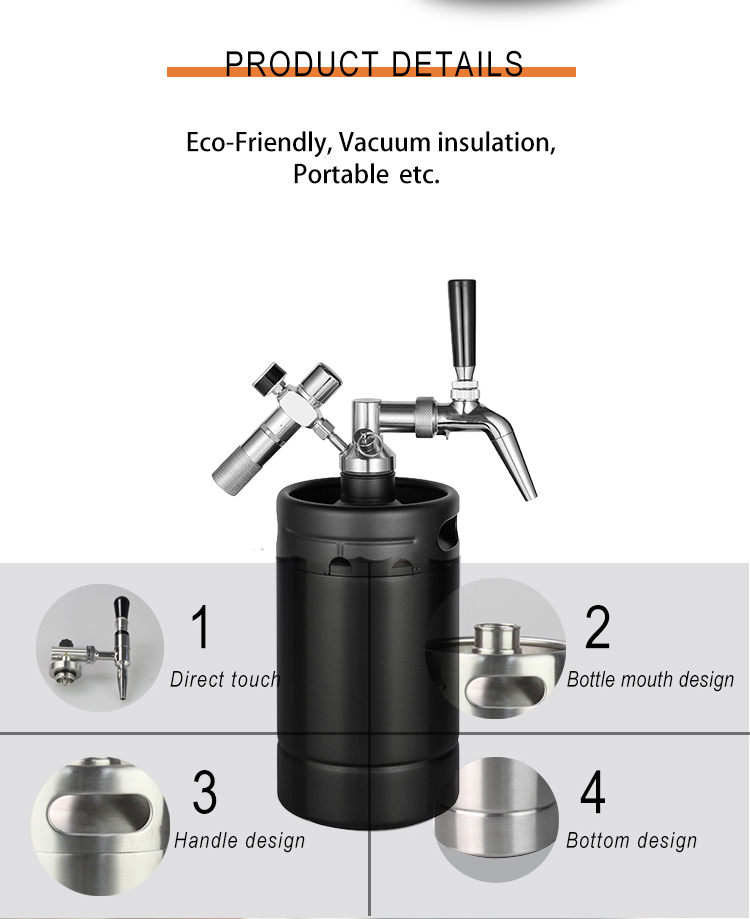 PRODUCT DETAILS

Eco-Friendly, Vacuum insulation, Portable etc.

1
Direct touch

2
Bottle mouth design

3
Handle design

4
Bottom design