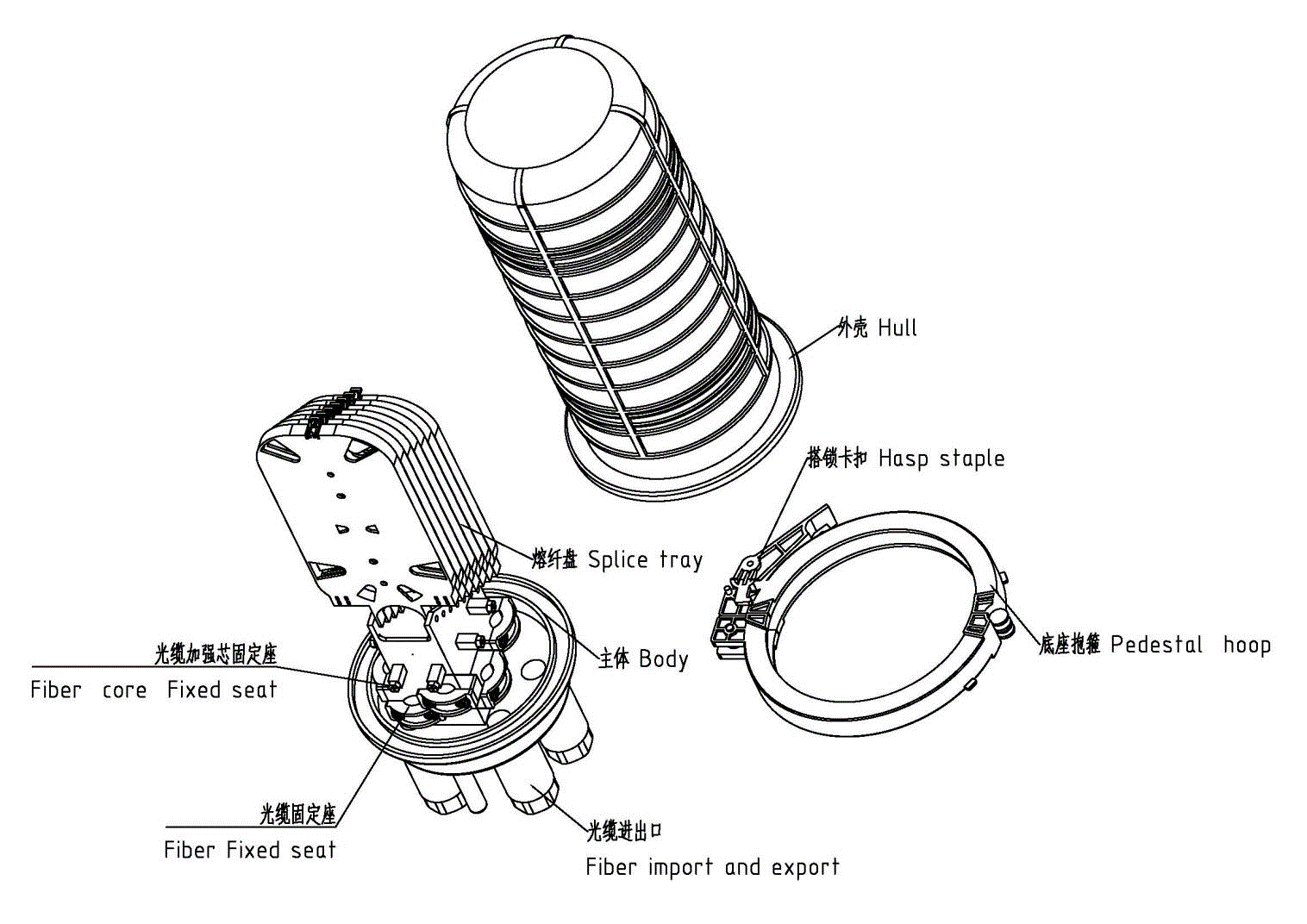 外壳 Hull

搭锁卡扣 Hasp staple

熔纤盘 Splice tray

主体 Body

底座抱箍 Pedestal hoop

光缆加强芯固定座
Fiber core Fixed seat

光缆固定座
Fiber Fixed seat

光缆进出口
Fiber import and export