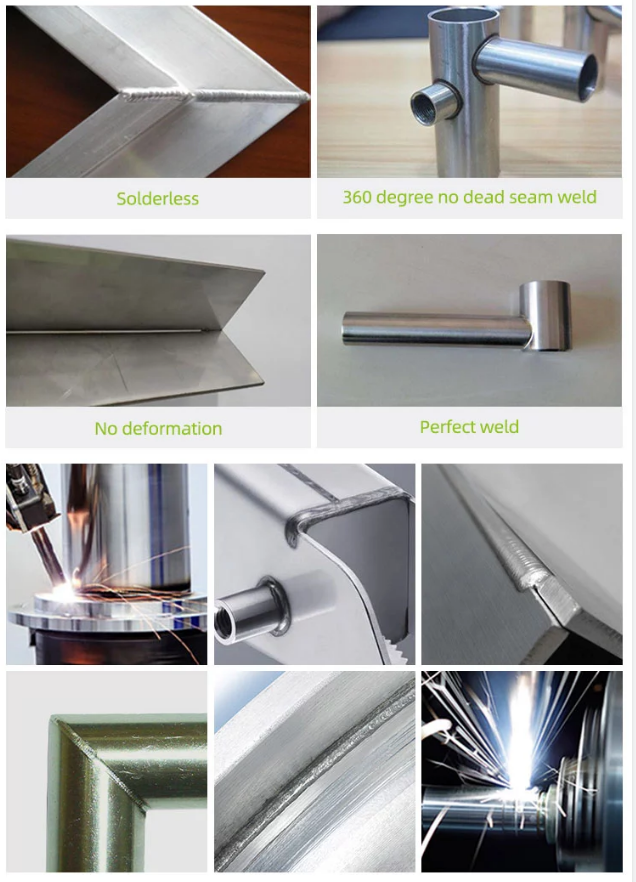 Solderless

360 degree no dead seam weld

No deformation

Perfect weld