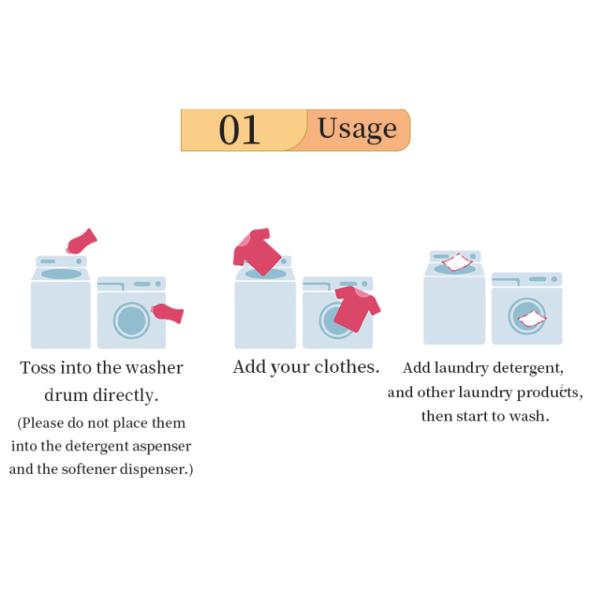 01 Usage

Toss into the washer drum directly.
(Please do not place them into the detergent aspenser and the softener dispenser.)

Add your clothes.

Add laundry detergent, and other laundry products, then start to wash.