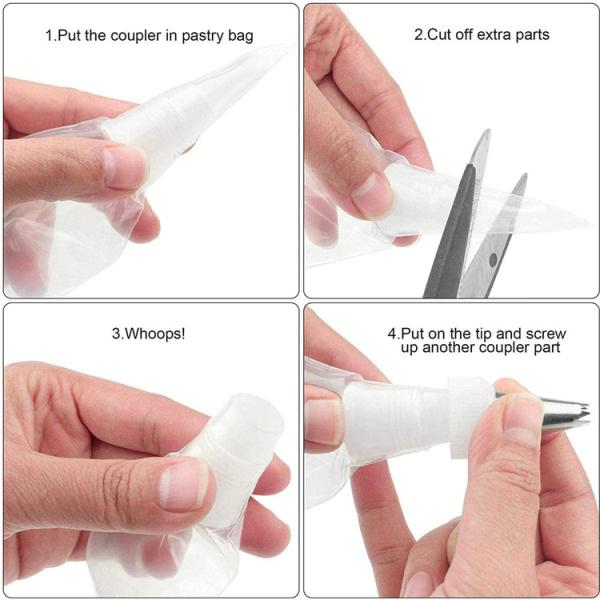 1.Put the coupler in pastry bag

2.Cut off extra parts

3.Whoops!

4.Put on the tip and screw up another coupler part