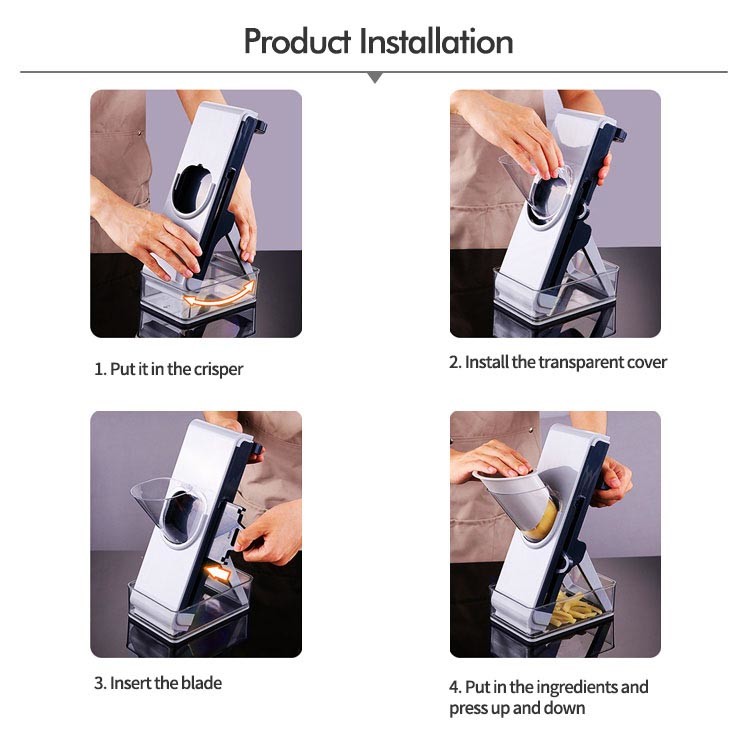 Product Installation

1. Put it in the crisper

2. Install the transparent cover

3. Insert the blade

4. Put in the ingredients and press up and down