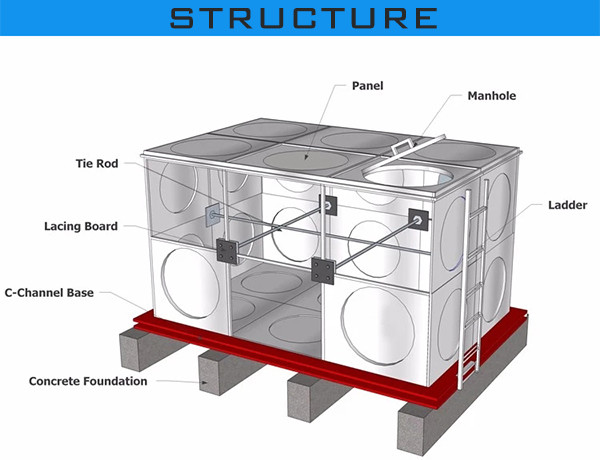 STRUCTURE

Panel

Manhole

Tie Rod

Ladder

Lacing Board

C-Channel Base

Concrete Foundation