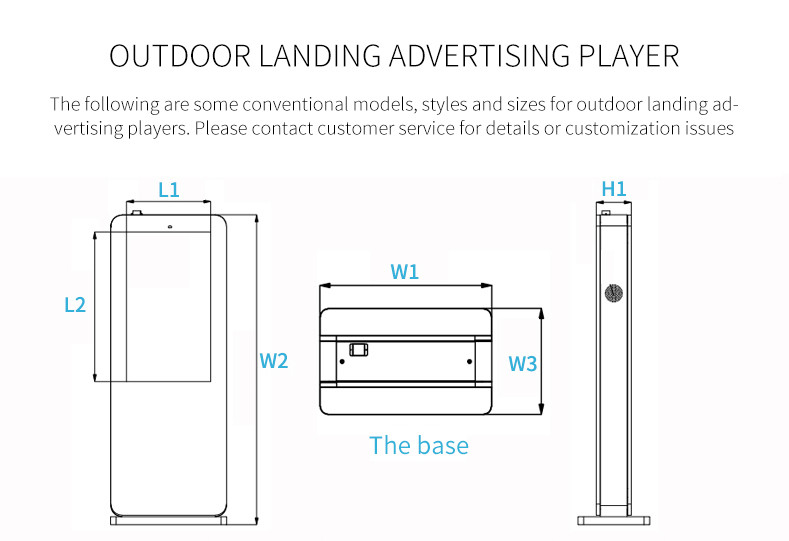 OUTDOOR LANDING ADVERTISING PLAYER

The following are some conventional models, styles and sizes for outdoor landing advertising players. Please contact customer service for details or customization issues

L1

L2

W2

W1

W3

The base

H1