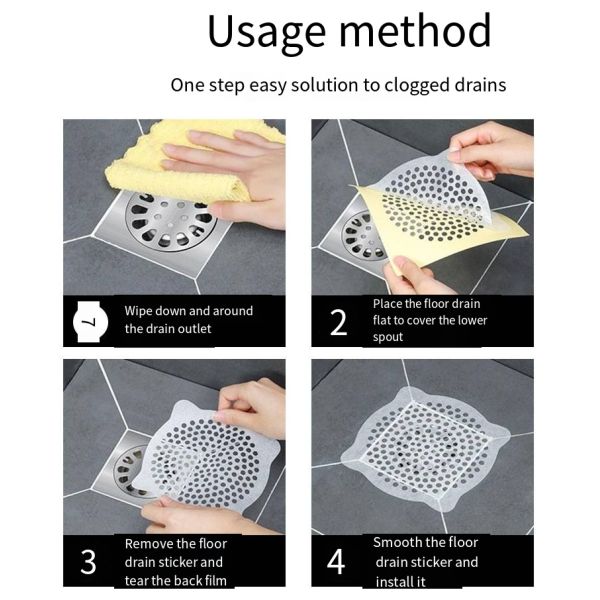 Usage method

One step easy solution to clogged drains

1 Wipe down and around the drain outlet

2 Place the floor drain flat to cover the lower spout

3 Remove the floor drain sticker and tear the back film

4 Smooth the floor drain sticker and install it