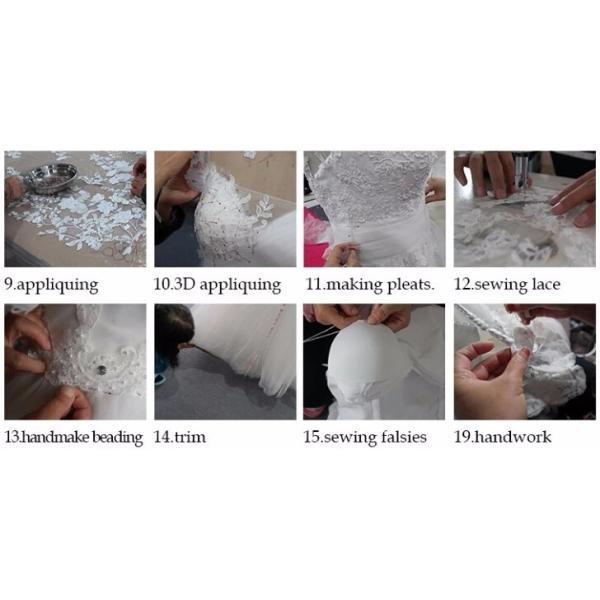 9.appliquing

10.3D appliquing

11.making pleats.

12.sewing lace

13.handmake beading

14.trim

15.sewing falsies

19.handwork