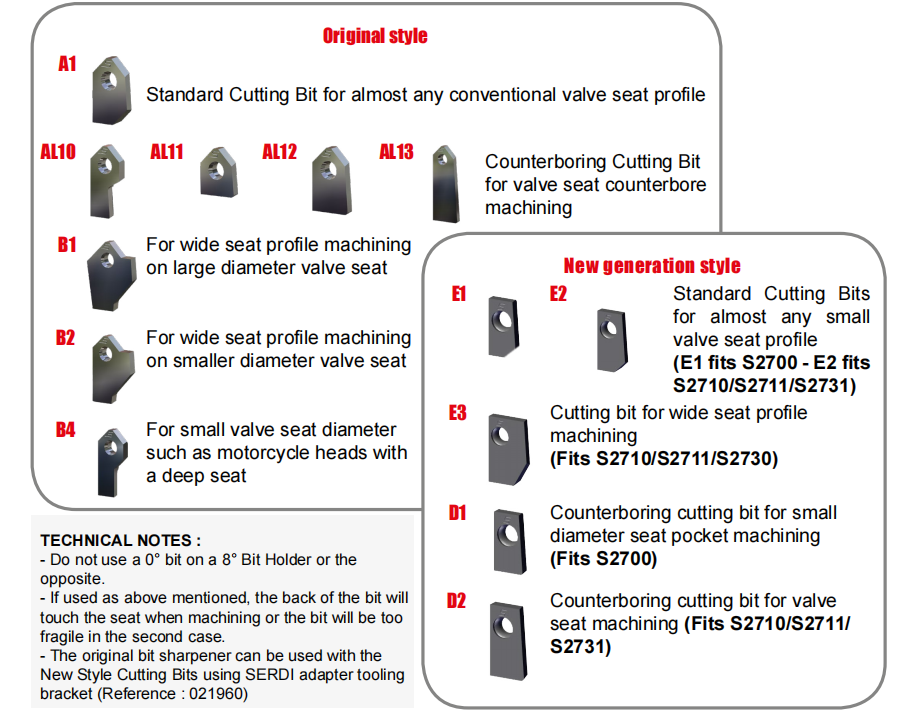 Original style

A1
Standard Cutting Bit for almost any conventional valve seat profile

AL10 AL11 AL12 AL13
Counterboring Cutting Bit for valve seat counterbore machining

B1
For wide seat profile machining on large diameter valve seat

B2
For wide seat profile machining on smaller diameter valve seat

B4
For small valve seat diameter such as motorcycle heads with a deep seat

TECHNICAL NOTES :
- Do not use a 0° bit on a 8° Bit Holder or the opposite.
- If used as above mentioned, the back of the bit will touch the seat when machining or the bit will be too fragile in the second case.
- The original bit sharpener can be used with the New Style Cutting Bits using SERDI adapter tooling bracket (Reference : 021960)

New generation style

E1 E2
Standard Cutting Bits for almost any small valve seat profile
(E1 fits S2700 - E2 fits S2710/S2711/S2731)

E3
Cutting bit for wide seat profile machining
(Fits S2710/S2711/S2730)

D1
Counterboring cutting bit for small diameter seat pocket machining
(Fits S2700)

D2
Counterboring cutting bit for valve seat machining (Fits S2710/S2711/S2731)