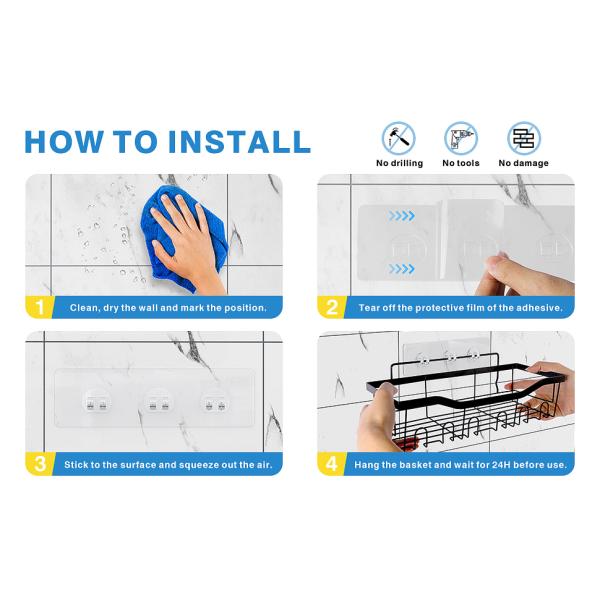 HOW TO INSTALL

No drilling
No tools
No damage

1 Clean, dry the wall and mark the position.

2 Tear off the protective film of the adhesive.

3 Stick to the surface and squeeze out the air.

4 Hang the basket and wait for 24H before use.