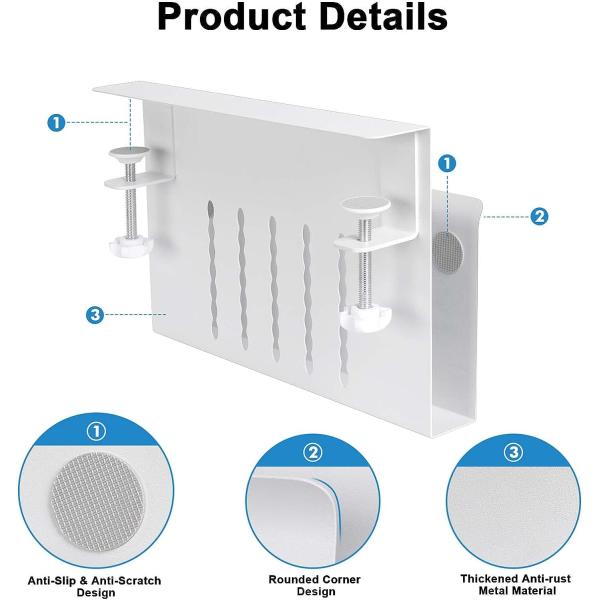 Product Details

1

1

2

3

①

②

③

Anti-Slip & Anti-Scratch Design

Rounded Corner Design

Thickened Anti-rust Metal Material