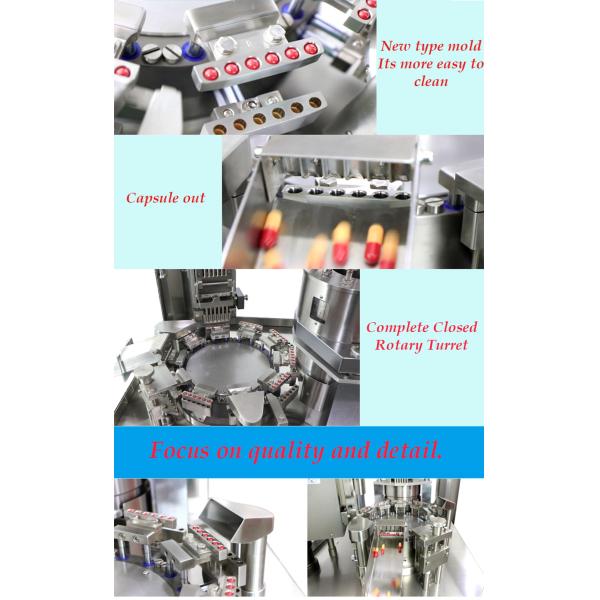 New type mold
Its more easy to clean

Capsule out

Complete Closed Rotary Turret

Focus on quality and detail.