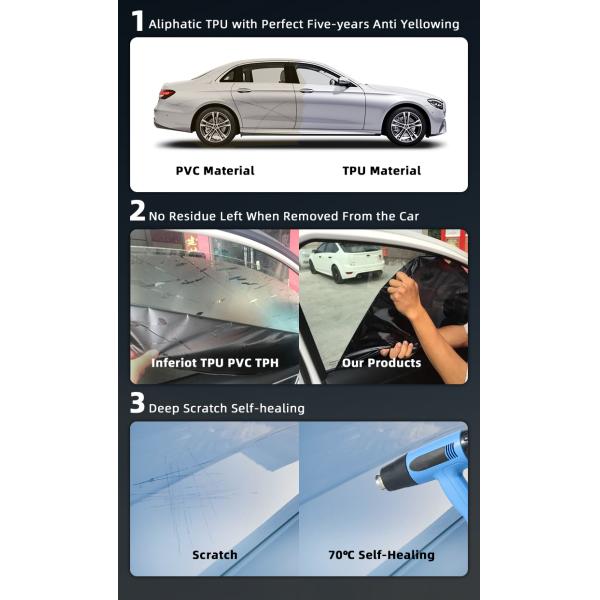 1 Aliphatic TPU with Perfect Five-years Anti Yellowing

PVC Material

TPU Material

2 No Residue Left When Removed From the Car

Inferiot TPU PVC TPH

Our Products

3 Deep Scratch Self-healing

Scratch

70℃ Self-Healing