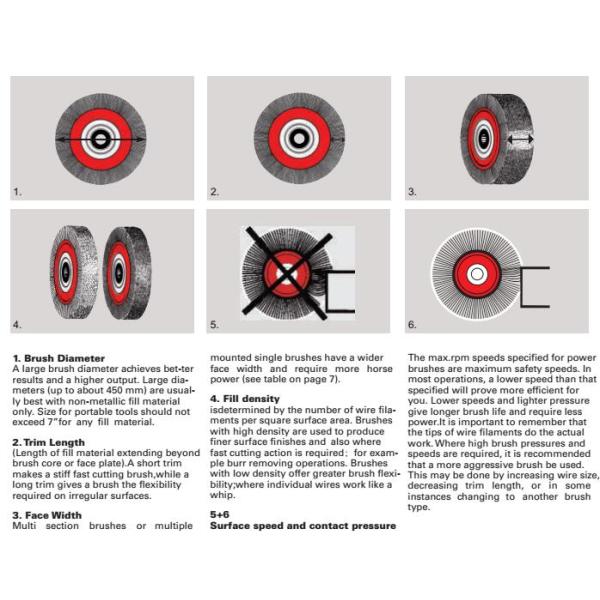 1.

2.

3.

4.

5.

6.

**1. Brush Diameter**
A large brush diameter achieves bet-ter results and a higher output. Large diameters (up to about 450 mm) are usually best with non-metallic fill material only. Size for portable tools should not exceed 7"for any fill material.

**2. Trim Length**
(Length of fill material extending beyond brush core or face plate).A short trim makes a stiff fast cutting brush,while a long trim gives a brush the flexibility required on irregular surfaces.

**3. Face Width**
Multi section brushes or multiple mounted single brushes have a wider face width and require more horse power (see table on page 7).

**4. Fill density**
isdetermined by the number of wire filaments per square surface area. Brushes with high density are used to produce finer surface finishes and also where fast cutting action is required; for example burr removing operations. Brushes with low density offer greater brush flexibility;where individual wires work like a whip.

**5+6**
**Surface speed and contact pressure**
The max.rpm speeds specified for power brushes are maximum safety speeds. In most operations, a lower speed than that specified will prove more efficient for you. Lower speeds and lighter pressure give longer brush life and require less power.It is important to remember that the tips of wire filaments do the actual work. Where high brush pressures and speeds are required, it is recommended that a more aggressive brush be used. This may be done by increasing wire size, decreasing trim length, or in some instances changing to another brush type.