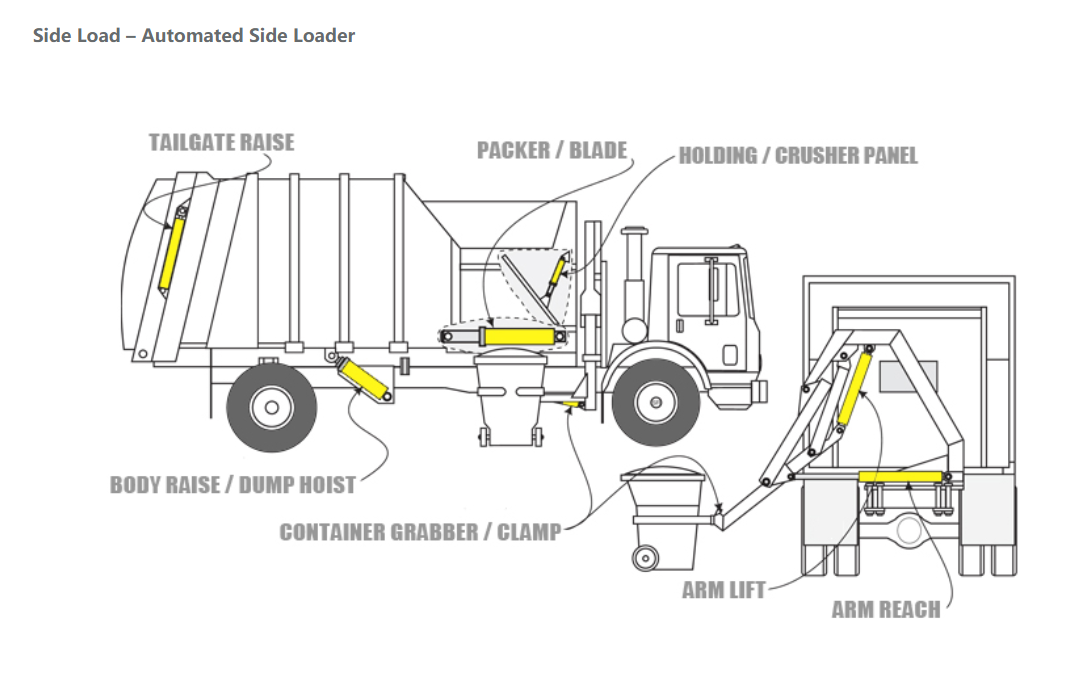 Side Load – Automated Side Loader

TAILGATE RAISE

PACKER / BLADE

HOLDING / CRUSHER PANEL

BODY RAISE / DUMP HOIST

CONTAINER GRABBER / CLAMP

ARM LIFT

ARM REACH