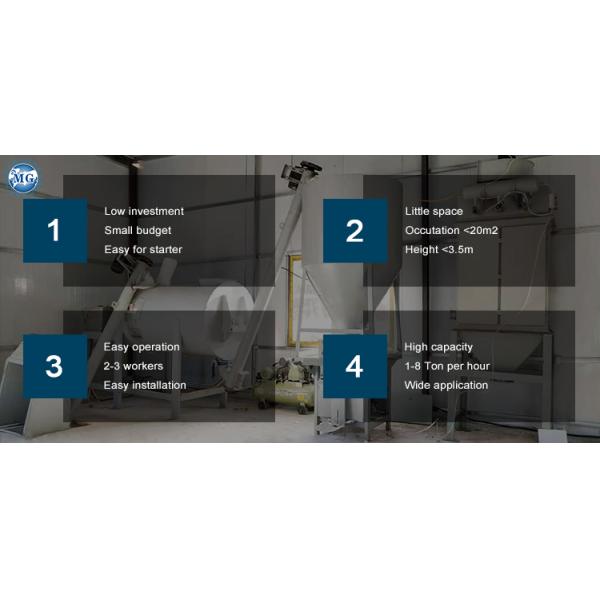 MG

1
Low investment
Small budget
Easy for starter

2
Little space
Occutation <20m2
Height <3.5m

3
Easy operation
2-3 workers
Easy installation

4
High capacity
1-8 Ton per hour
Wide application