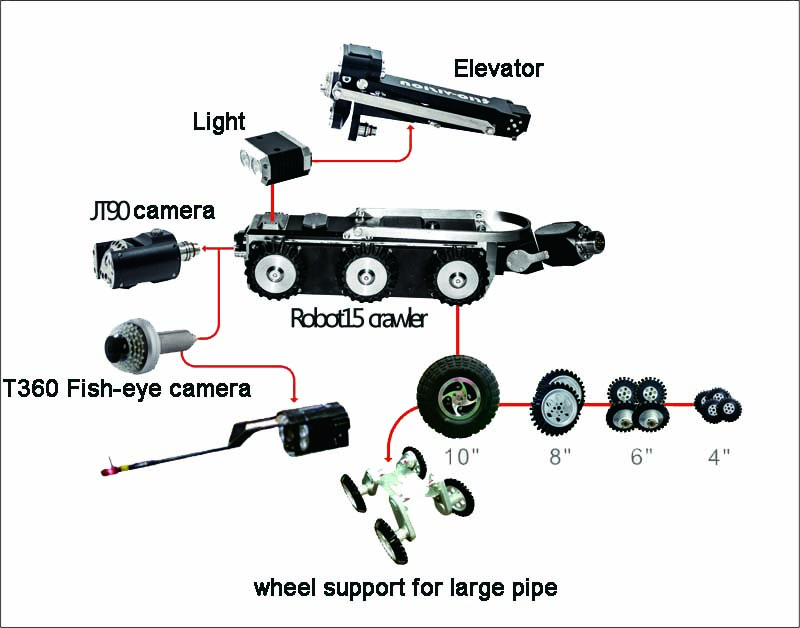 Elevator

Light

JT90 camera

Robot15 crawler

T360 Fish-eye camera

10"

8"

6"

4"

wheel support for large pipe