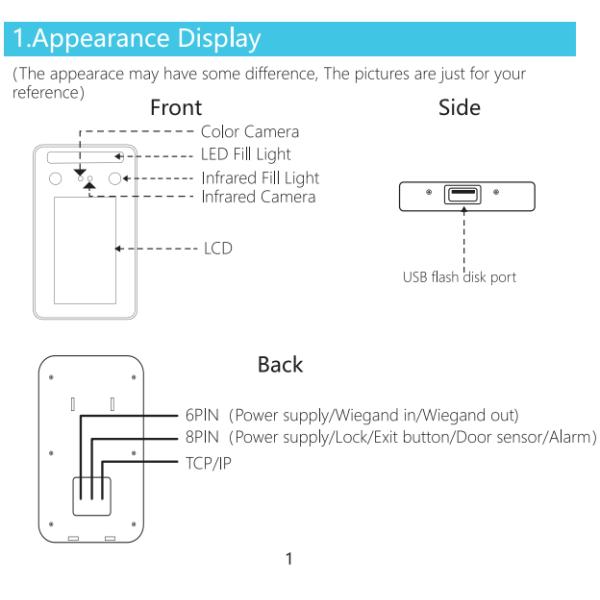 1.Appearance Display

(The appearace may have some difference, The pictures are just for your reference)

Front

Color Camera
LED Fill Light
Infrared Fill Light
Infrared Camera
LCD

Side

USB flash disk port

Back

6PIN (Power supply/Wiegand in/Wiegand out)
8PIN (Power supply/Lock/Exit button/Door sensor/Alarm)
TCP/IP

1