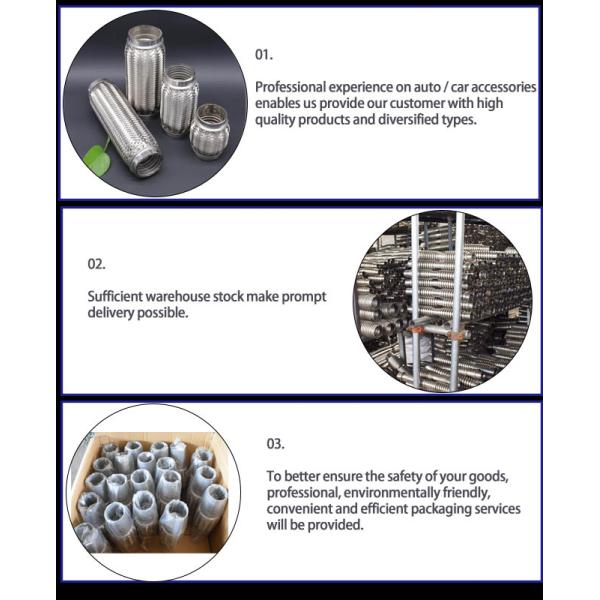 01.

Professional experience on auto / car accessories enables us provide our customer with high quality products and diversified types.

02.

Sufficient warehouse stock make prompt delivery possible.

03.

To better ensure the safety of your goods, professional, environmentally friendly, convenient and efficient packaging services will be provided.