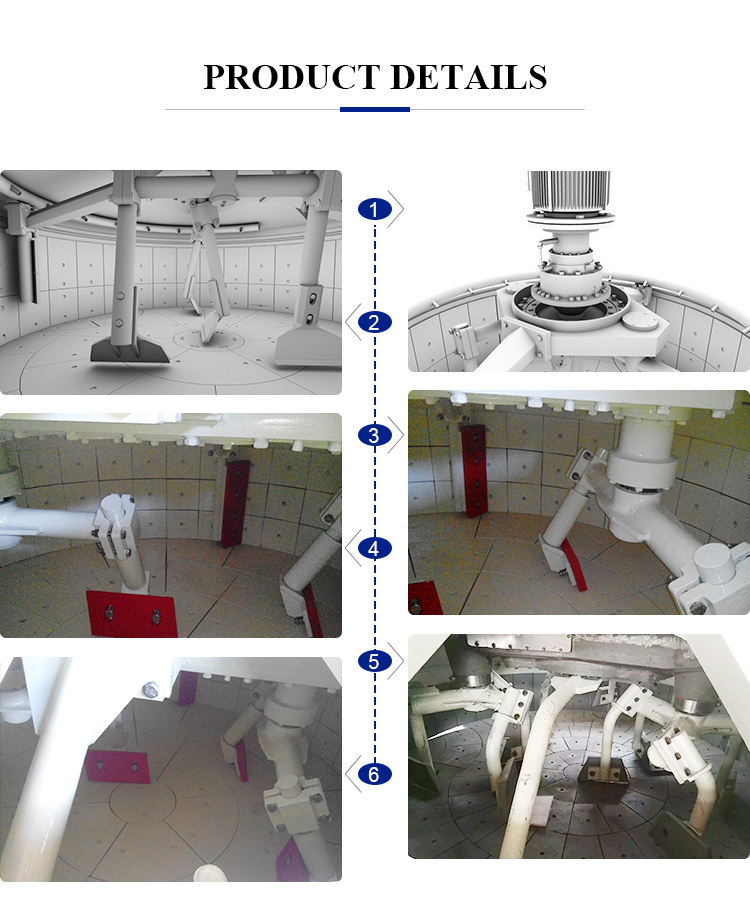 PRODUCT DETAILS

1

2

3

4

5

6