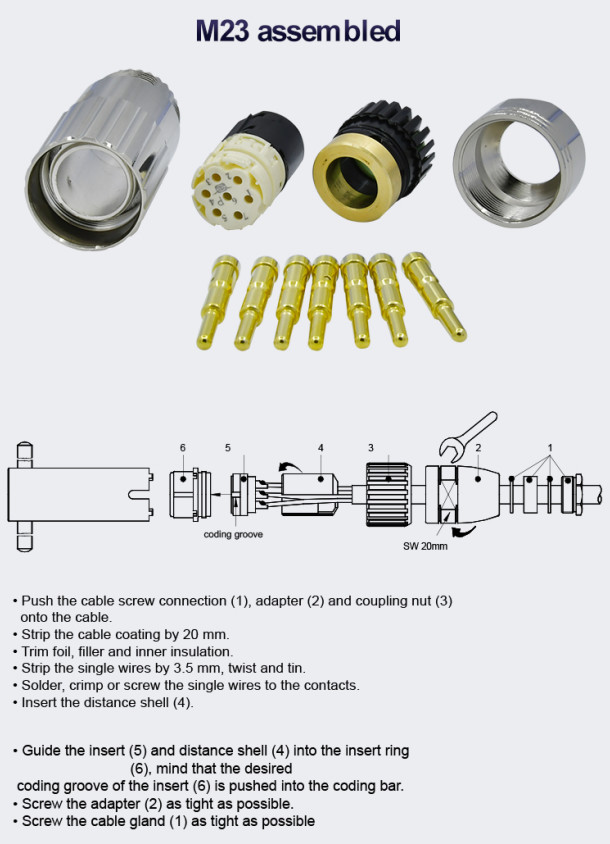 M23 assembled

6 5 4 3 2 1

coding groove

SW 20mm

• Push the cable screw connection (1), adapter (2) and coupling nut (3) onto the cable.
• Strip the cable coating by 20 mm.
• Trim foil, filler and inner insulation.
• Strip the single wires by 3.5 mm, twist and tin.
• Solder, crimp or screw the single wires to the contacts.
• Insert the distance shell (4).

• Guide the insert (5) and distance shell (4) into the insert ring (6), mind that the desired coding groove of the insert (6) is pushed into the coding bar.
• Screw the adapter (2) as tight as possible.
• Screw the cable gland (1) as tight as possible