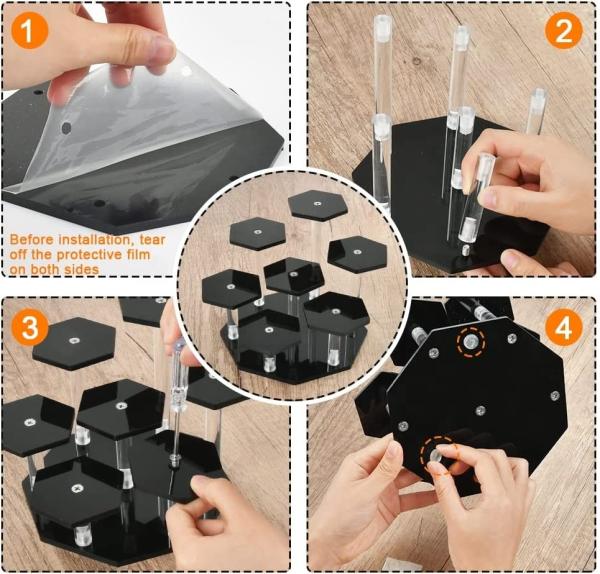 1

Before installation, tear off the protective film on both sides

2

3

4