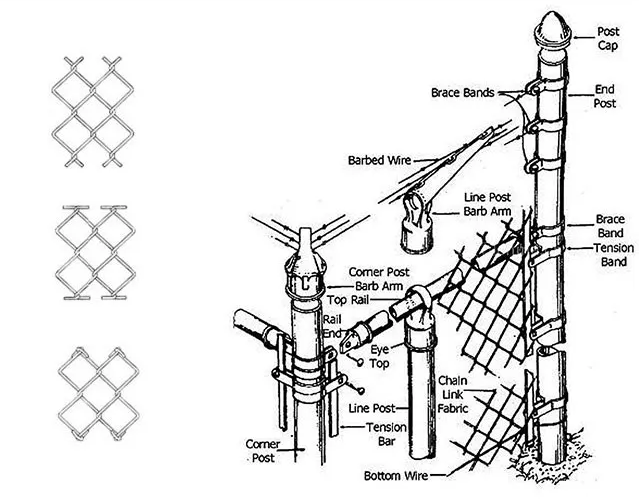 Post Cap

Brace Bands

End Post

Barbed Wire

Line Post Barb Arm

Brace Band

Tension Band

Corner Post Barb Arm

Top Rail

Rail End

Eye Top

Chain Link Fabric

Line Post

Tension Bar

Corner Post

Bottom Wire