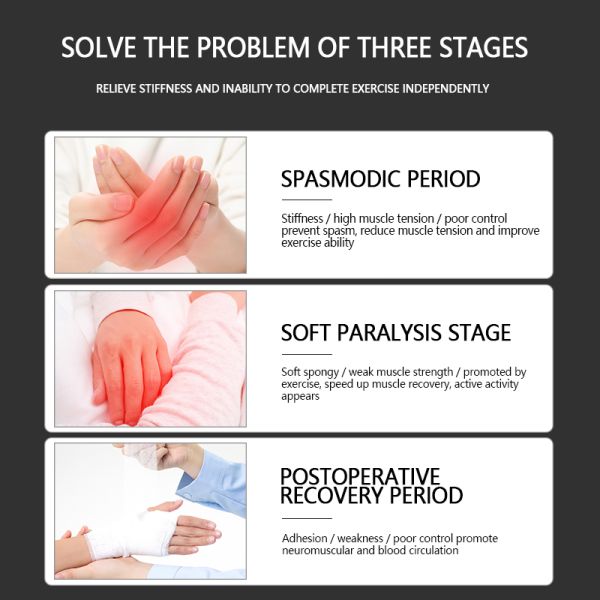 SOLVE THE PROBLEM OF THREE STAGES

RELIEVE STIFFNESS AND INABILITY TO COMPLETE EXERCISE INDEPENDENTLY

SPASMODIC PERIOD

Stiffness / high muscle tension / poor control prevent spasm, reduce muscle tension and improve exercise ability

SOFT PARALYSIS STAGE

Soft spongy / weak muscle strength / promoted by exercise, speed up muscle recovery, active activity appears

POSTOPERATIVE RECOVERY PERIOD

Adhesion / weakness / poor control promote neuromuscular and blood circulation