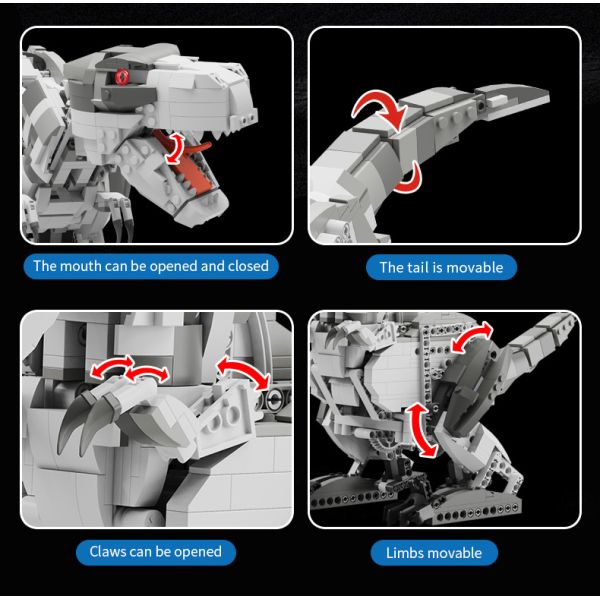 The mouth can be opened and closed

The tail is movable

Claws can be opened

Limbs movable