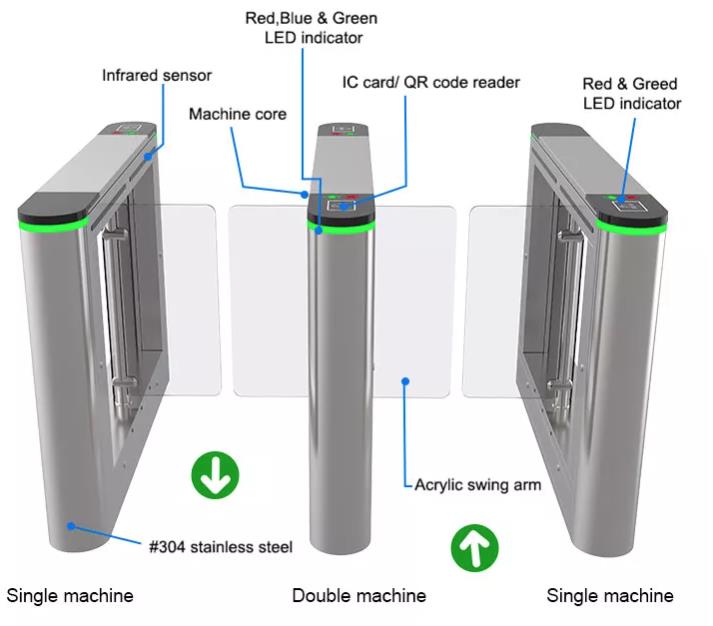 Red,Blue & Green LED indicator

Infrared sensor

IC card/ QR code reader

Red & Greed LED indicator

Machine core

Acrylic swing arm

#304 stainless steel

Single machine

Double machine

Single machine