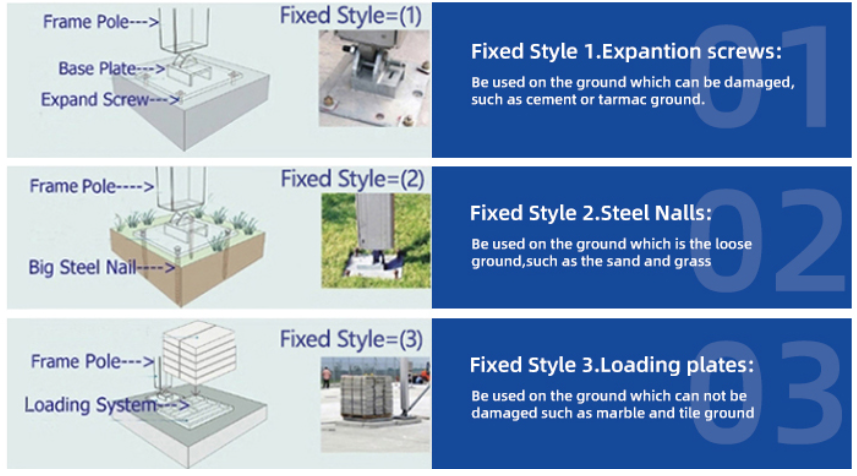 Frame Pole--->

Base Plate--->

Expand Screw--->

Fixed Style=(1)

01

Fixed Style 1.Expantion screws:

Be used on the ground which can be damaged, such as cement or tarmac ground.

Frame Pole---->

Big Steel Nail---->

Fixed Style=(2)

02

Fixed Style 2.Steel Nalls:

Be used on the ground which is the loose ground,such as the sand and grass

Frame Pole--->

Loading System--->

Fixed Style=(3)

03

Fixed Style 3.Loading plates:

Be used on the ground which can not be damaged such as marble and tile ground