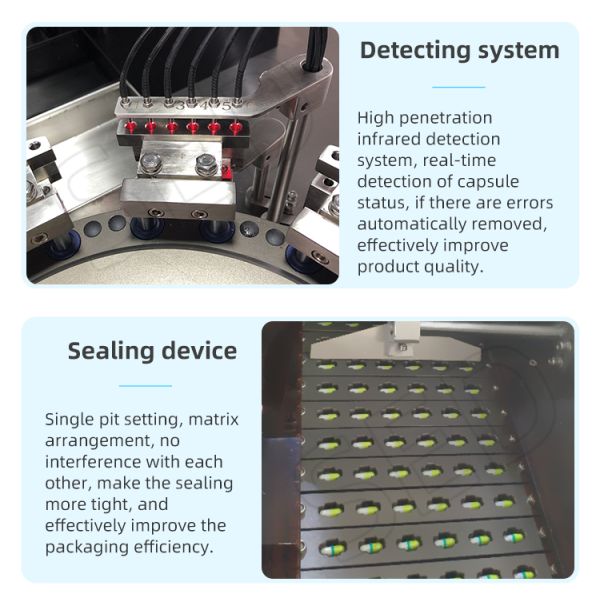 3 4 5

Detecting system

High penetration infrared detection system, real-time detection of capsule status, if there are errors automatically removed, effectively improve product quality.

Sealing device

Single pit setting, matrix arrangement, no interference with each other, make the sealing more tight, and effectively improve the packaging efficiency.