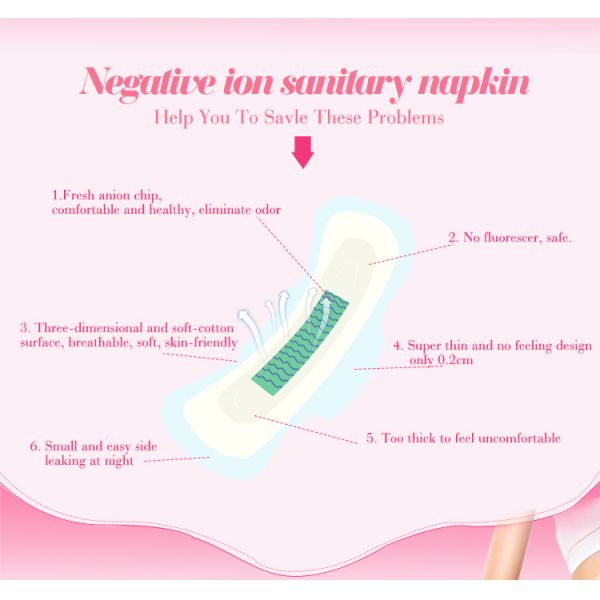 Negative ion sanitary napkin
Help You To Savle These Problems

1.Fresh anion chip, comfortable and healthy, eliminate odor

2. No fluorescer, safe.

3. Three-dimensional and soft-cotton surface, breathable, soft, skin-friendly

4. Super thin and no feeling design only 0.2cm

5. Too thick to feel uncomfortable

6. Small and easy side leaking at night