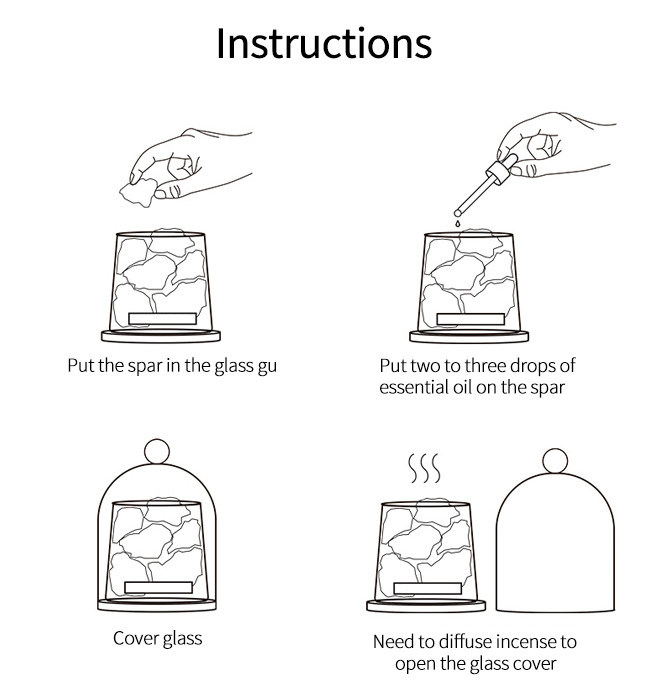 Instructions

Put the spar in the glass gu

Put two to three drops of essential oil on the spar

Cover glass

Need to diffuse incense to open the glass cover