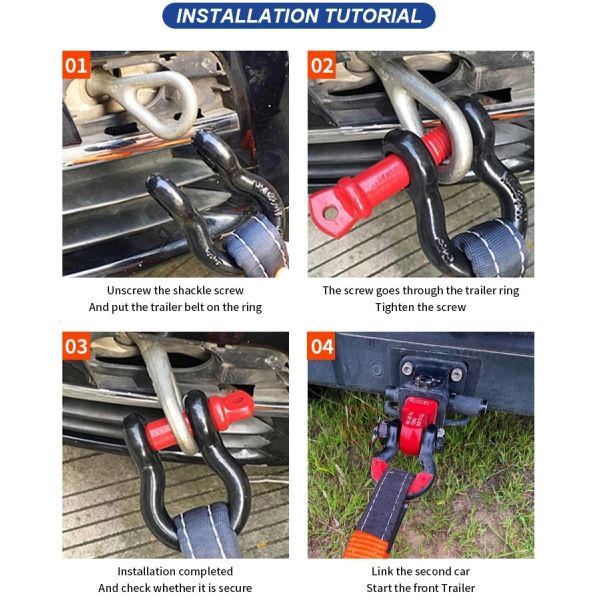 INSTALLATION TUTORIAL

01

Unscrew the shackle screw
And put the trailer belt on the ring

02

The screw goes through the trailer ring
Tighten the screw

03

Installation completed
And check whether it is secure

04

Link the second car
Start the front Trailer