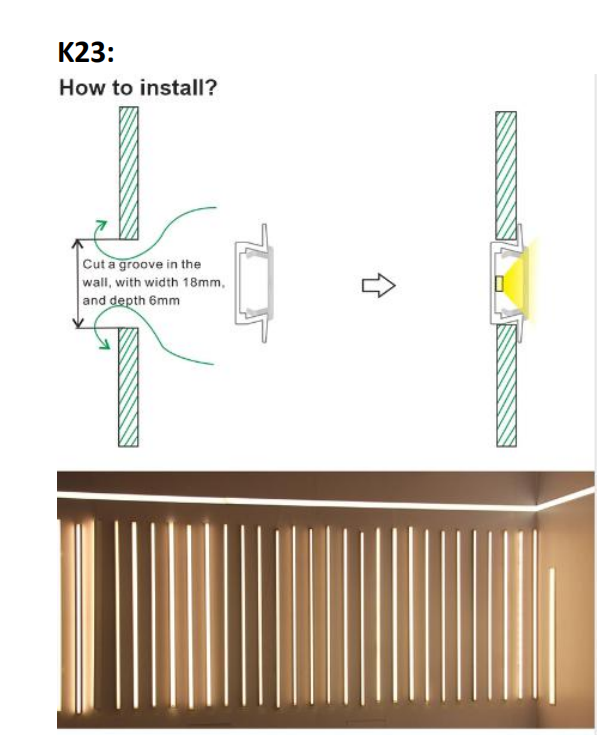 K23:

How to install?

Cut a groove in the wall, with width 18mm, and depth 6mm